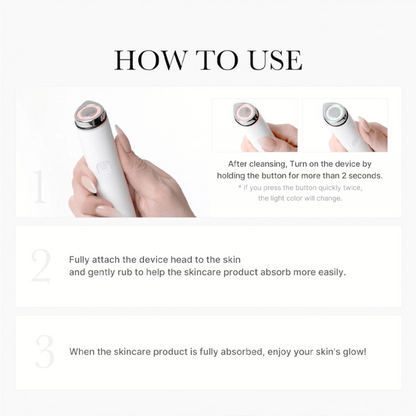 HOW TO USE

1

After cleansing, Turn on the device by holding the button for more than 2 seconds.
* If you press the button quickly twice, the light color will change.

2

Fully attach the device head to the skin
and gently rub to help the skincare product absorb more easily.

3

When the skincare product is fully absorbed, enjoy your skin's glow!